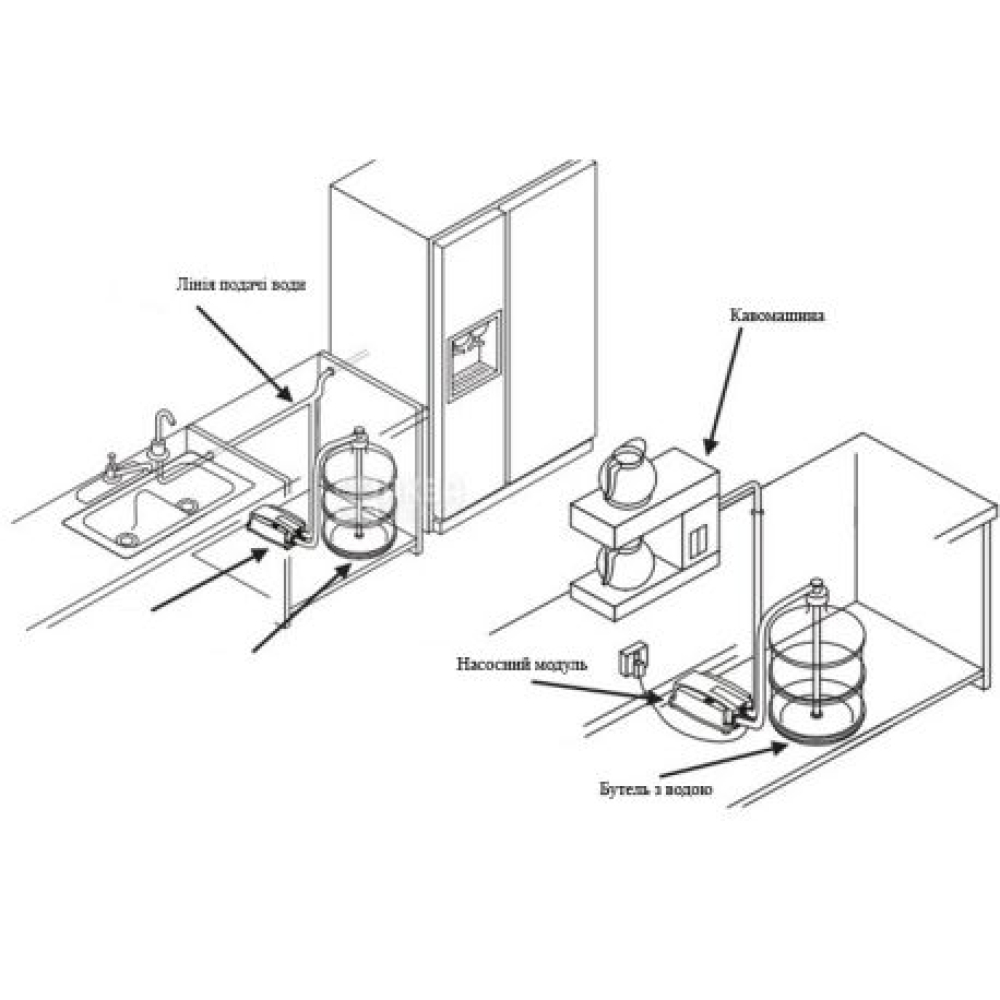 Лінія подачі води

Кавомашина

Насосний модуль

Бутель з водою